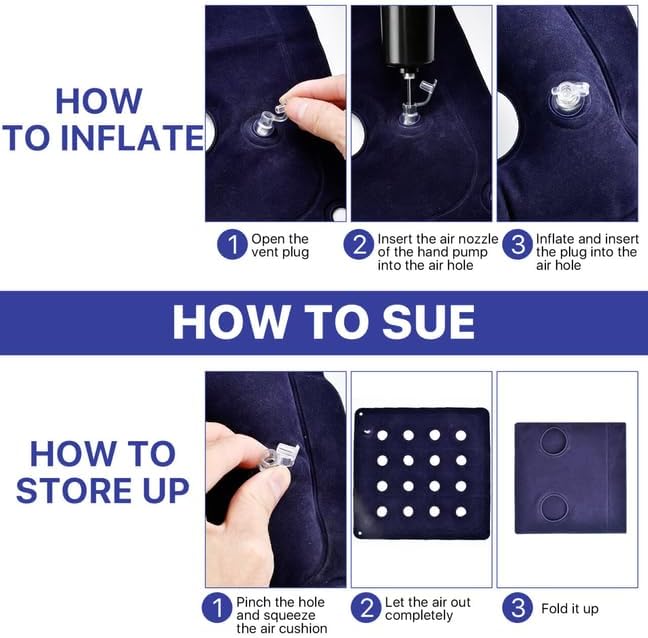 HOW TO INFLATE

1 Open the vent plug

2 Insert the air nozzle of the hand pump into the air hole

3 Inflate and insert the plug into the air hole

HOW TO SUE

HOW TO STORE UP

1 Pinch the hole and squeeze the air cushion

2 Let the air out completely

3 Fold it up