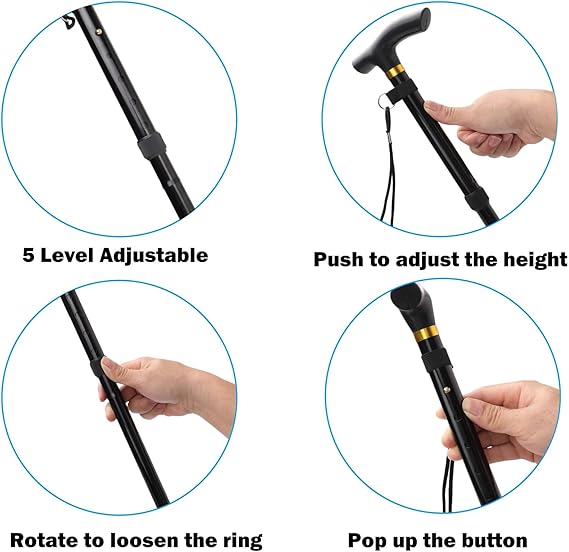 5 Level Adjustable

Push to adjust the height

Rotate to loosen the ring

Pop up the button